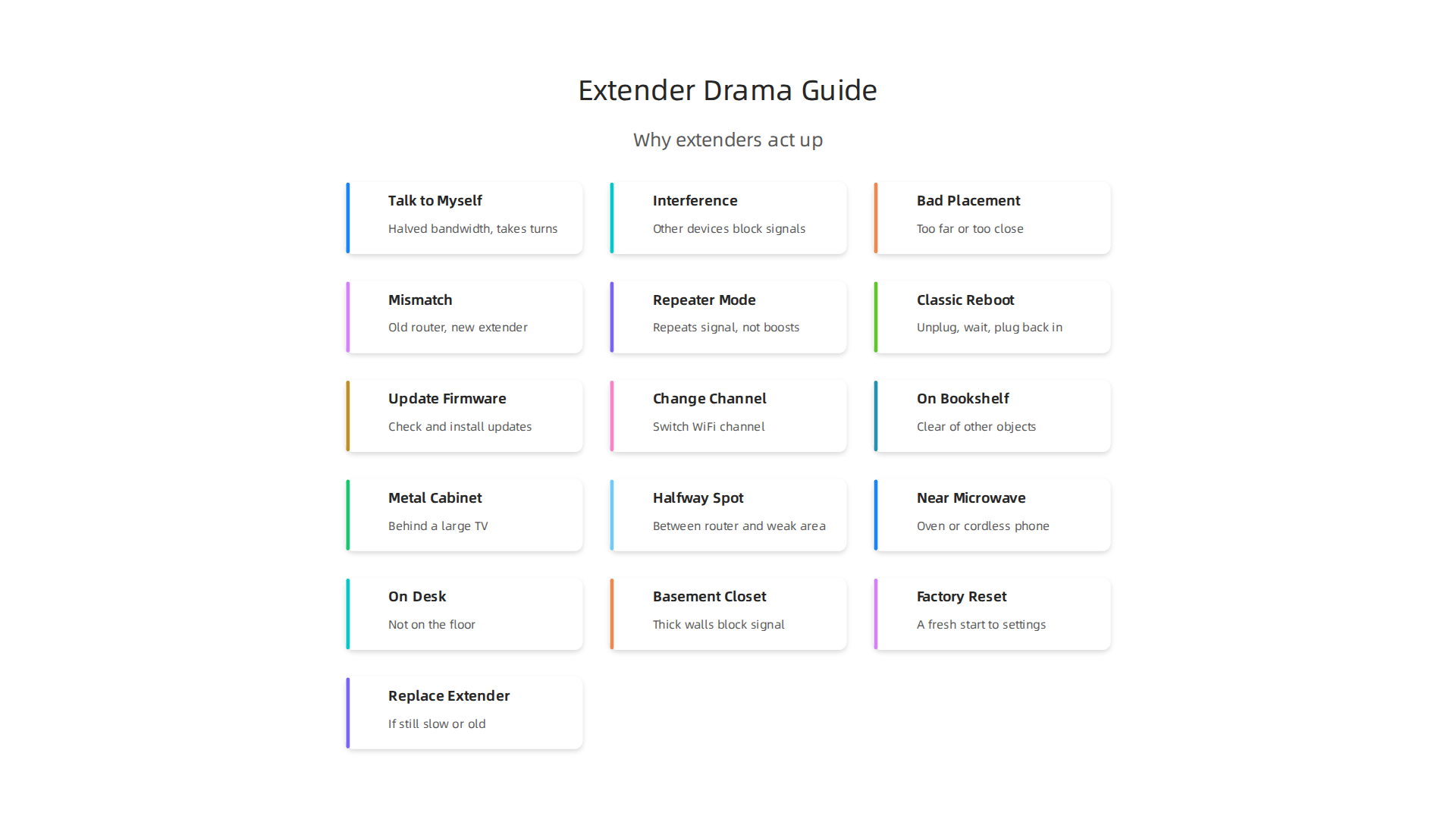 Extender Drama Guide

Why extenders act up

Talk to Myself
Halved bandwidth, takes turns

Interference
Other devices block signals

Bad Placement
Too far or too close

Mismatch
Old router, new extender

Repeater Mode
Repeats signal, not boosts

Classic Reboot
Unplug, wait, plug back in

Update Firmware
Check and install updates

Change Channel
Switch WiFi channel

On Bookshelf
Clear of other objects

Metal Cabinet
Behind a large TV

Halfway Spot
Between router and weak area

Near Microwave
Oven or cordless phone

On Desk
Not on the floor

Basement Closet
Thick walls block signal

Factory Reset
A fresh start to settings

Replace Extender
If still slow or old